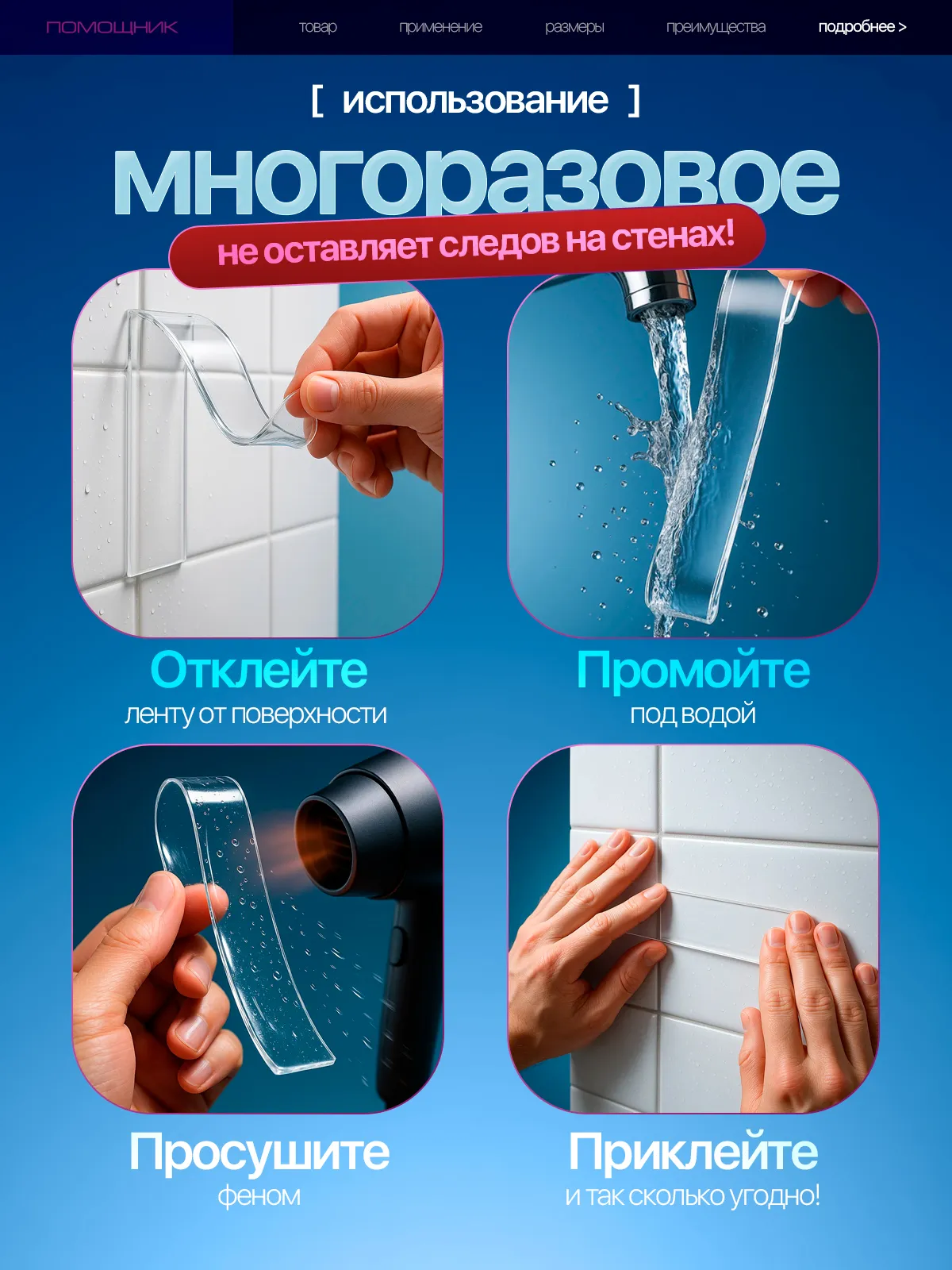 ПОМОЩНИК товар применение размеры преимущества подробнее >

[ использование ]

многоразовое

не оставляет следов на стенах!

Отклейте
ленту от поверхности

Промойте
под водой

Просушите
феном

Приклейте
и так сколько угодно!